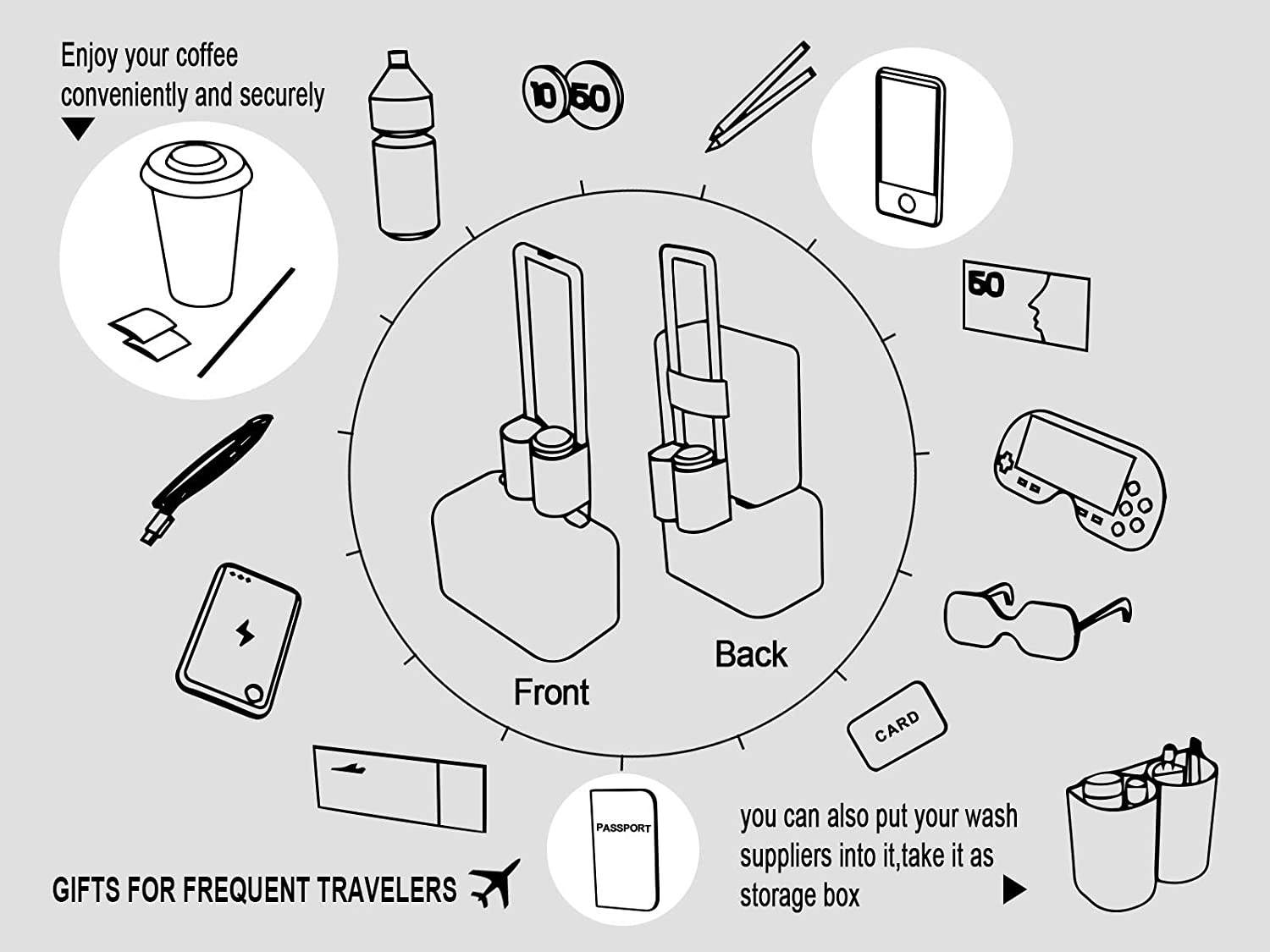 Enjoy your coffee conveniently and securely

10 50

50

Front

Back

CARD

PASSPORT

GIFTS FOR FREQUENT TRAVELERS

you can also put your wash suppliers into it,take it as storage box