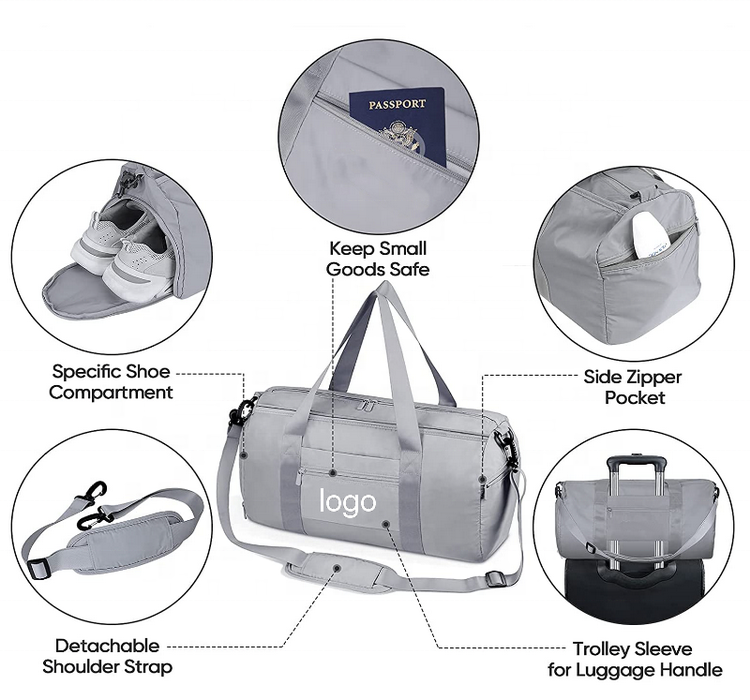 PASSPORT

Keep Small Goods Safe

Specific Shoe Compartment

Side Zipper Pocket

logo

Detachable Shoulder Strap

Trolley Sleeve for Luggage Handle